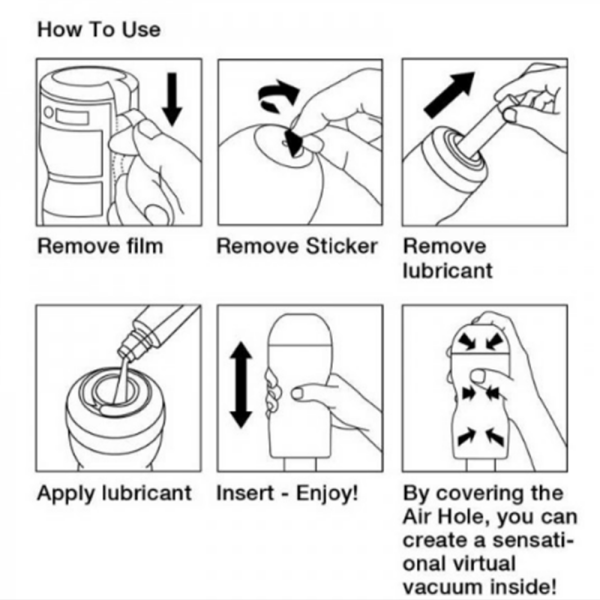 How To Use

Remove film

Remove Sticker

Remove lubricant

Apply lubricant

Insert - Enjoy!

By covering the Air Hole, you can create a sensational virtual vacuum inside!