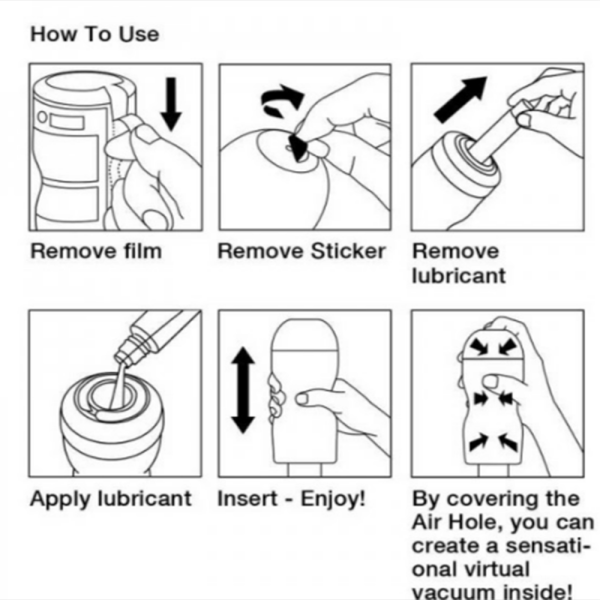 How To Use

Remove film

Remove Sticker

Remove lubricant

Apply lubricant

Insert - Enjoy!

By covering the Air Hole, you can create a sensational virtual vacuum inside!